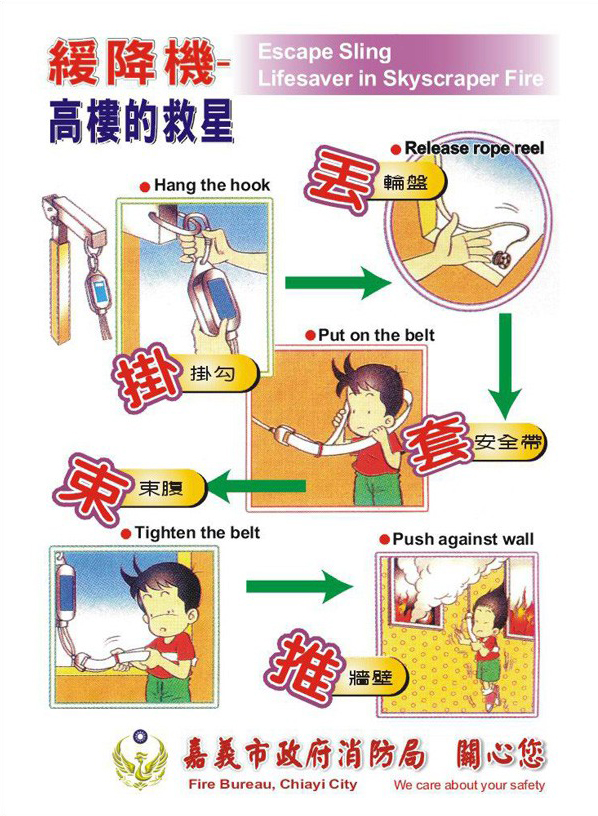 緩降機-
高樓的救星

Escape Sling
Lifesaver in Skyscraper Fire

● Hang the hook
掛 掛勾

● Release rope reel
丟 輪盤

● Put on the belt
套 安全帶

束 束腹
● Tighten the belt

● Push against wall
推 牆壁

嘉義市政府消防局 關心您
Fire Bureau, Chiayi City
We care about your safety